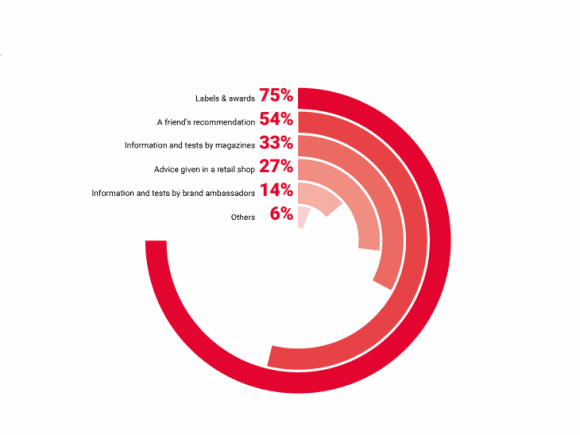 Labels & awards 75%
A friend's recommendation 54%
Information and tests by magazines 33%
Advice given in a retail shop 27%
Information and tests by brand ambassadors 14%
Others 6%